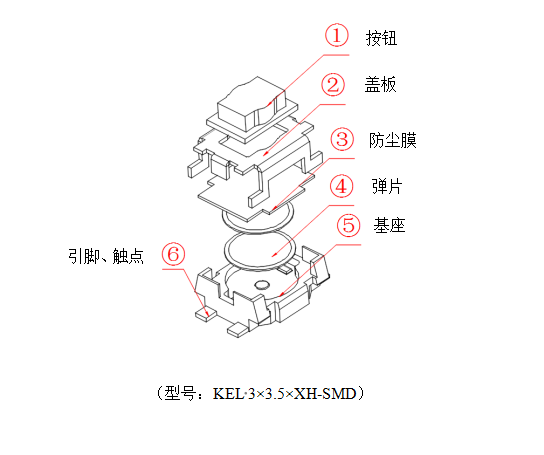 ① 按钮

② 盖板

③ 防尘膜

④ 弹片

⑤ 基座

引脚、触点 ⑥

（型号：KEL-3×3.5×XH-SMD）